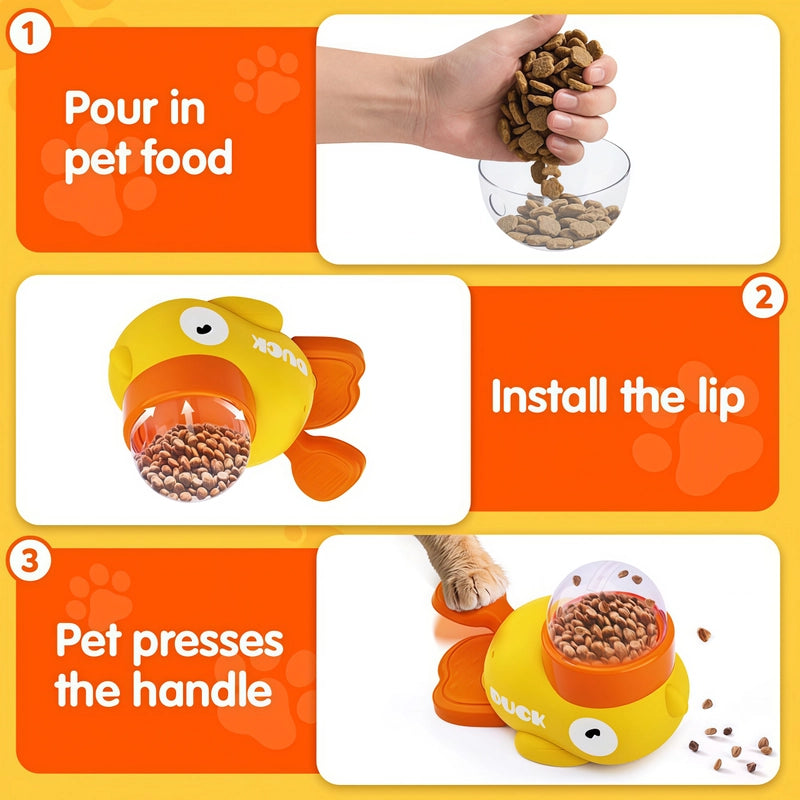 1

Pour in pet food

DUCK

2

Install the lip

3

Pet presses the handle

DUCK